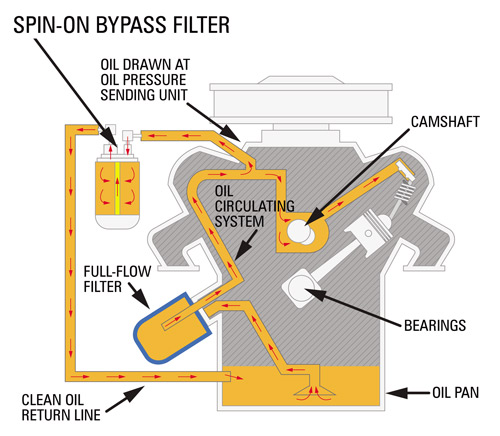 SPIN-ON BYPASS FILTER

OIL DRAWN AT OIL PRESSURE SENDING UNIT

CAMSHAFT

OIL CIRCULATING SYSTEM

FULL-FLOW FILTER

BEARINGS

OIL PAN

CLEAN OIL RETURN LINE